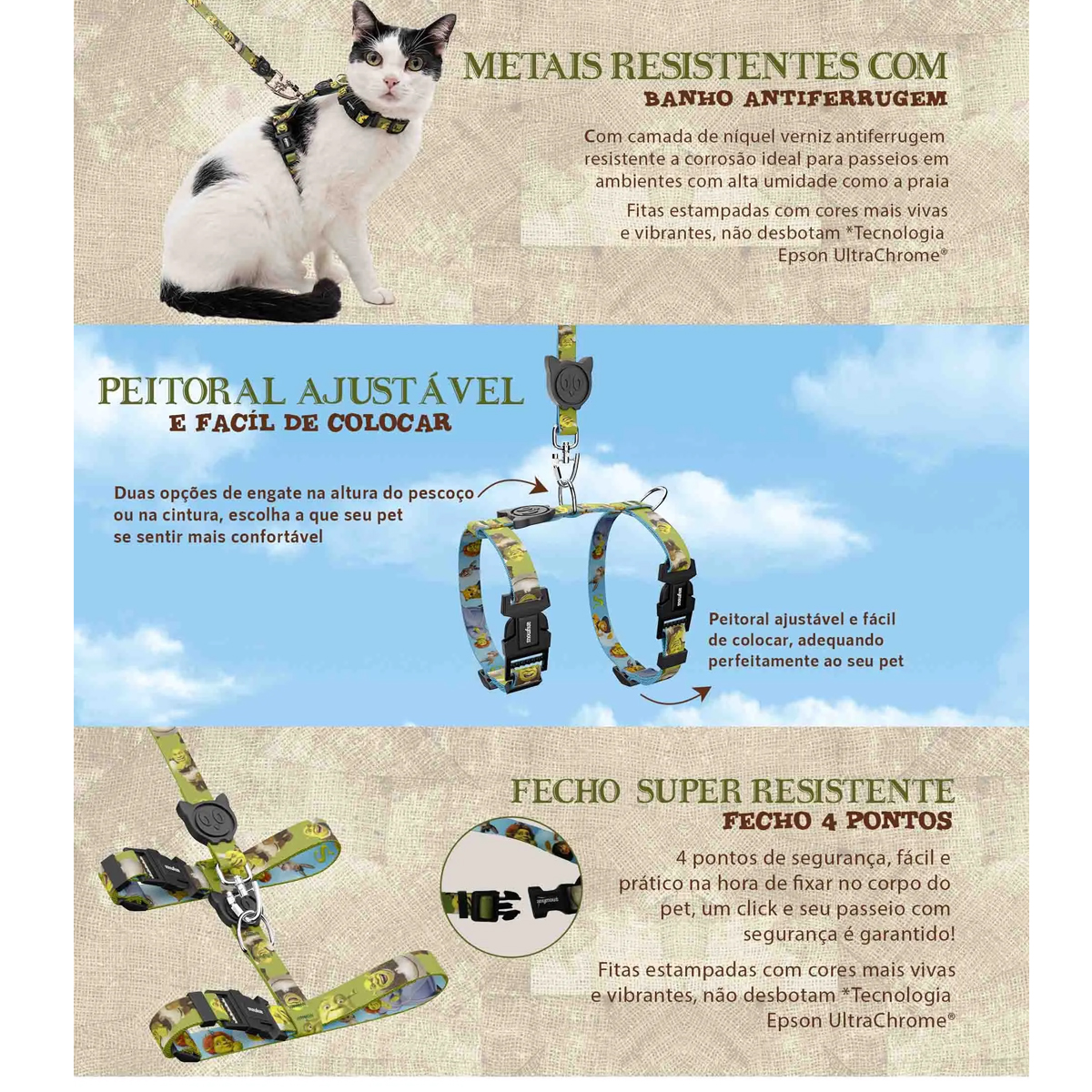 METAIS RESISTENTES COM
BANHO ANTIFERRUGEM

Com camada de níquel verniz antiferrugem resistente a corrosão ideal para passeios em ambientes com alta umidade como a praia

Fitas estampadas com cores mais vivas e vibrantes, não desbotam *Tecnologia Epson UltraChrome®

PEITORAL AJUSTÁVEL
E FACÍL DE COLOCAR

Duas opções de engate na altura do pescoço ou na cintura, escolha a que seu pet se sentir mais confortável

Peitoral ajustável e fácil de colocar, adequando perfeitamente ao seu pet

FECHO SUPER RESISTENTE
FECHO 4 PONTOS

4 pontos de segurança, fácil e prático na hora de fixar no corpo do pet, um click e seu passeio com segurança é garantido!

Fitas estampadas com cores mais vivas e vibrantes, não desbotam *Tecnologia Epson UltraChrome®