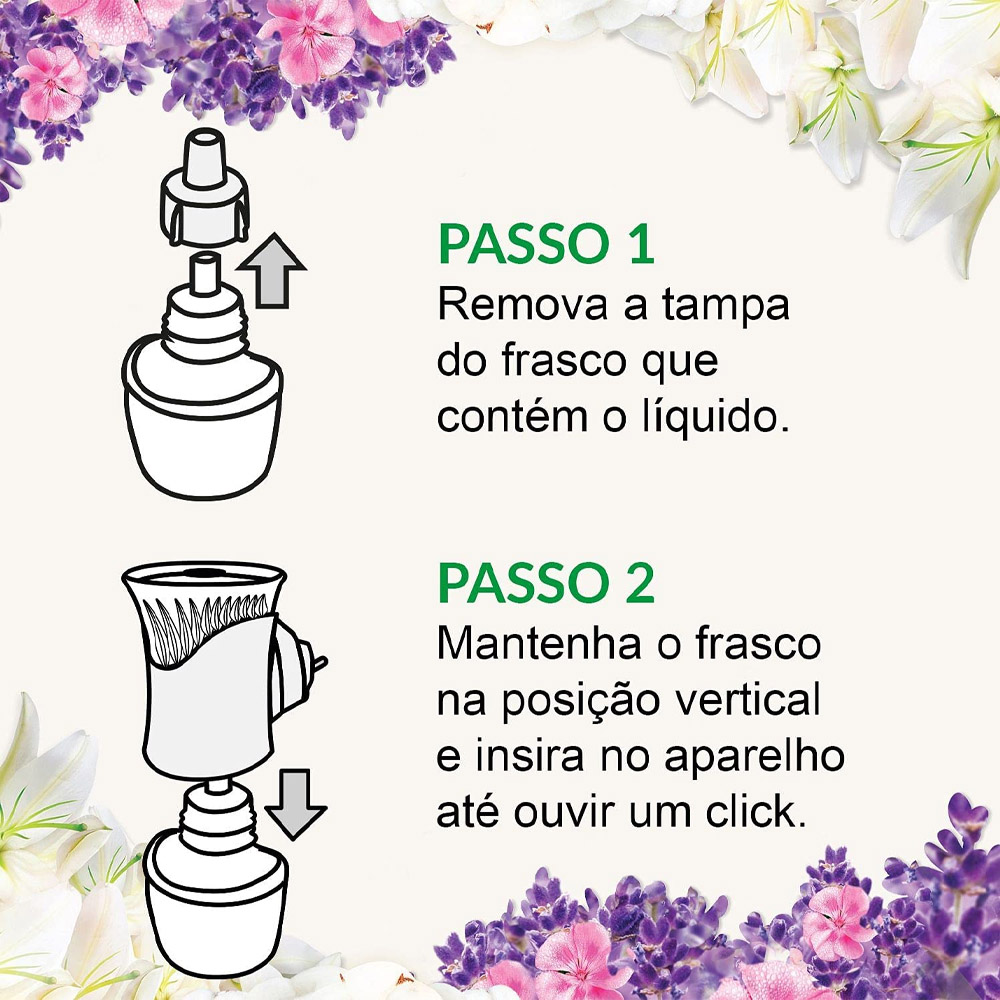 PASSO 1
Remova a tampa do frasco que contém o líquido.

PASSO 2
Mantenha o frasco na posição vertical e insira no aparelho até ouvir um click.