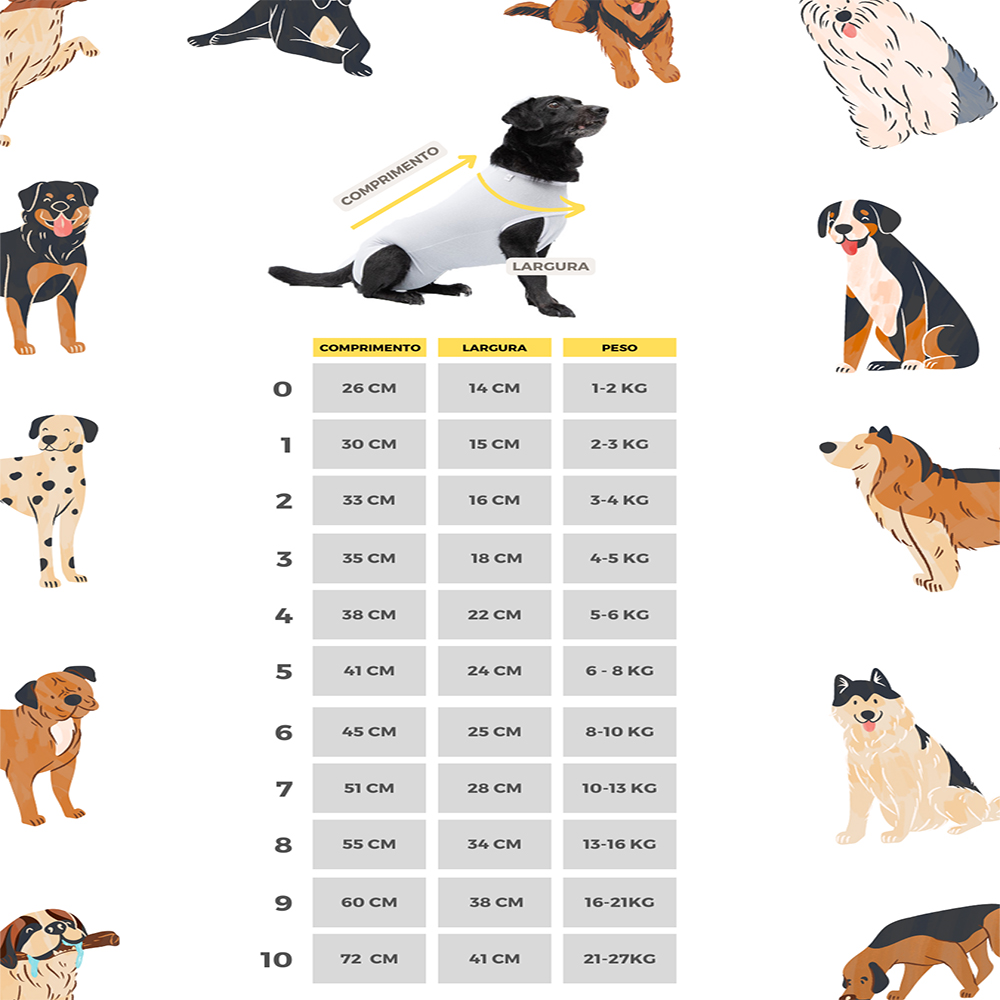 COMPRIMENTO
LARGURA

| | COMPRIMENTO | LARGURA | PESO |
|---|---|---|---|
| 0 | 26 CM | 14 CM | 1-2 KG |
| 1 | 30 CM | 15 CM | 2-3 KG |
| 2 | 33 CM | 16 CM | 3-4 KG |
| 3 | 35 CM | 18 CM | 4-5 KG |
| 4 | 38 CM | 22 CM | 5-6 KG |
| 5 | 41 CM | 24 CM | 6 - 8 KG |
| 6 | 45 CM | 25 CM | 8-10 KG |
| 7 | 51 CM | 28 CM | 10-13 KG |
| 8 | 55 CM | 34 CM | 13-16 KG |
| 9 | 60 CM | 38 CM | 16-21KG |
| 10 | 72 CM | 41 CM | 21-27KG |