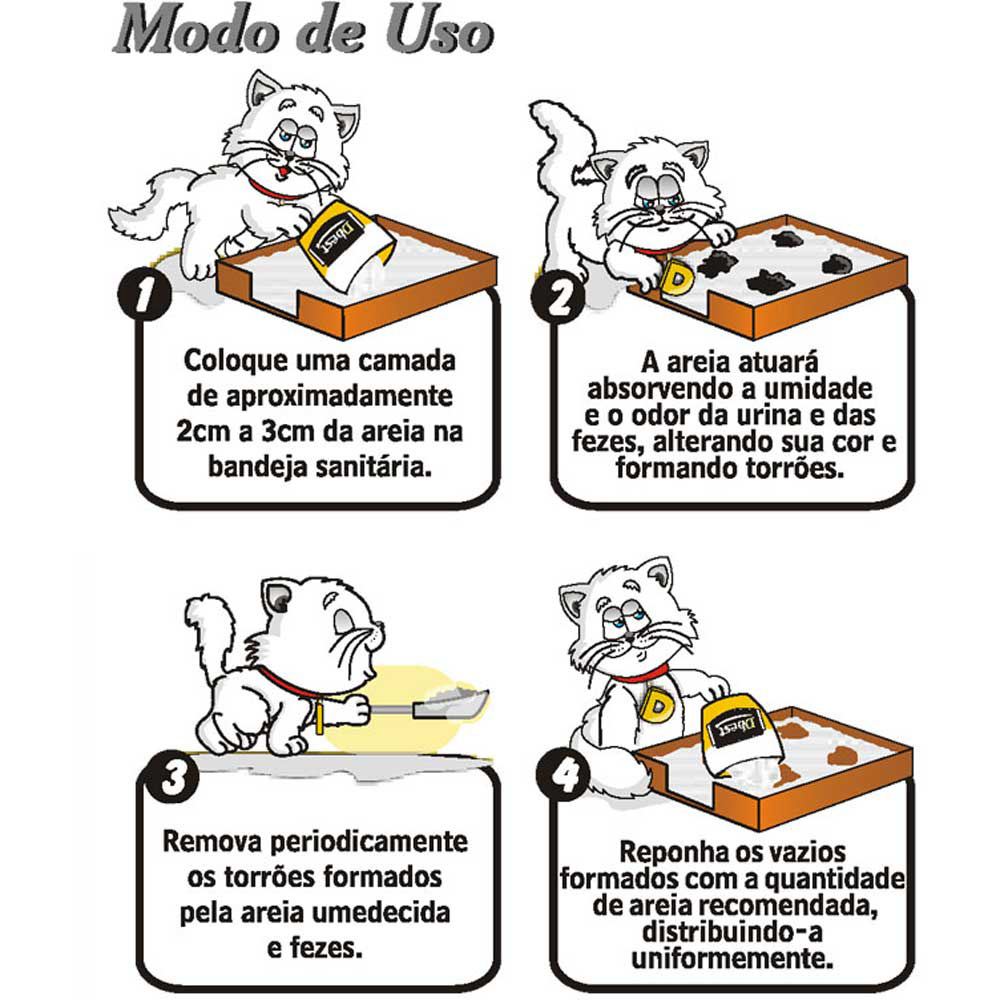 Modo de Uso

Dbest

1

Coloque uma camada de aproximadamente 2cm a 3cm da areia na bandeja sanitária.

D

2

A areia atuará absorvendo a umidade e o odor da urina e das fezes, alterando sua cor e formando torrões.

3

Remova periodicamente os torrões formados pela areia umedecida e fezes.

D

Dbest

4

Reponha os vazios formados com a quantidade de areia recomendada, distribuindo-a uniformemente.